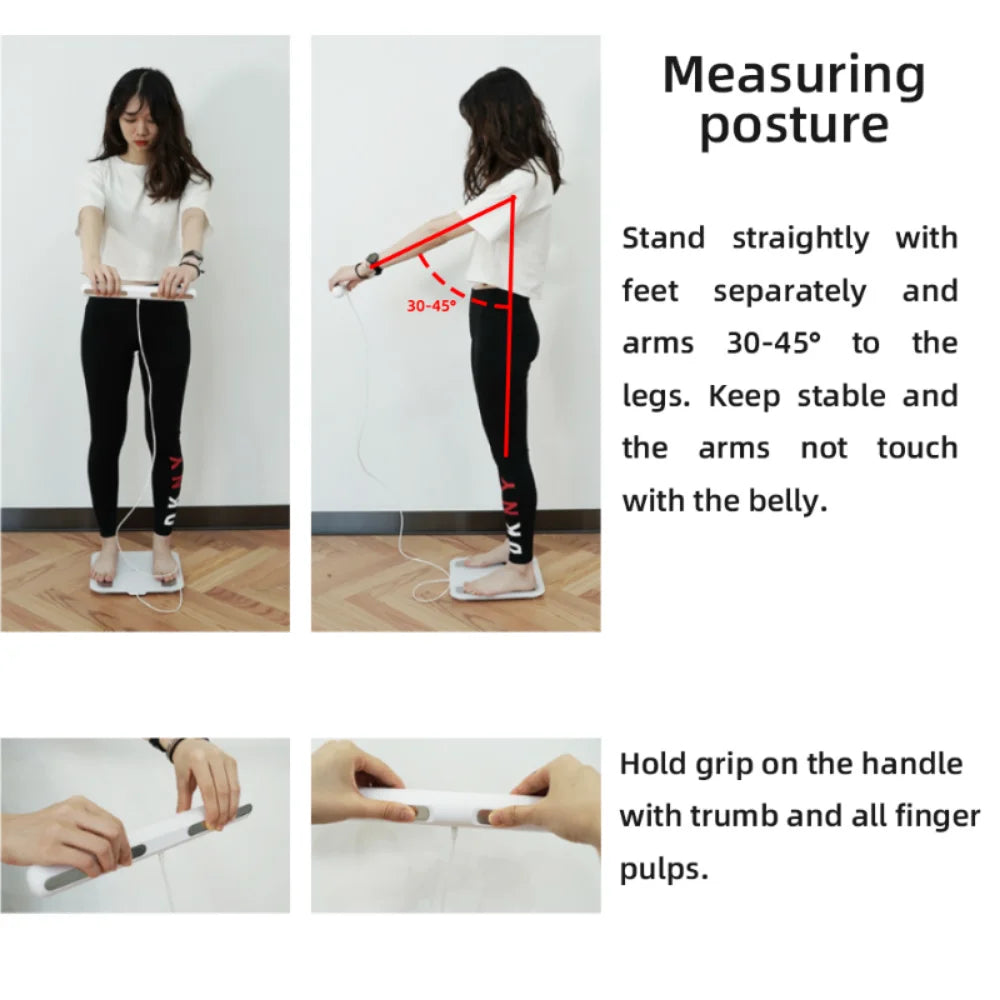 DKNY

30-45°

DKNY

Measuring posture

Stand straightly with feet separately and arms 30-45° to the legs. Keep stable and the arms not touch with the belly.

Hold grip on the handle with trumb and all finger pulps.